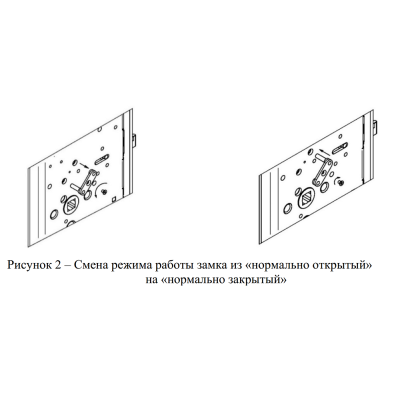 Рисунок 2 – Смена режима работы замка из «нормально открытый» на «нормально закрытый»