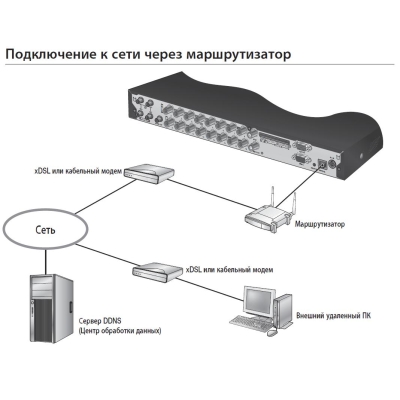 Подключение к сети через маршрутизатор

xDSL или кабельный модем

Маршрутизатор

Сеть

xDSL или кабельный модем

Сервер DDNS
(Центр обработки данных)

Внешний удаленный ПК