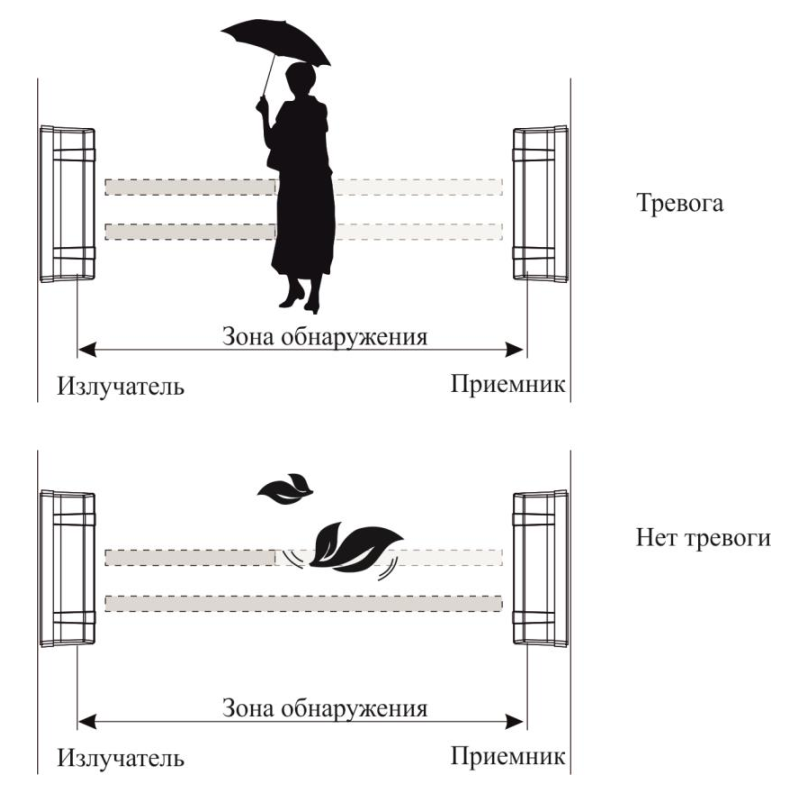 Тревога

Зона обнаружения

Излучатель

Приемник

Нет тревоги

Зона обнаружения

Излучатель

Приемник