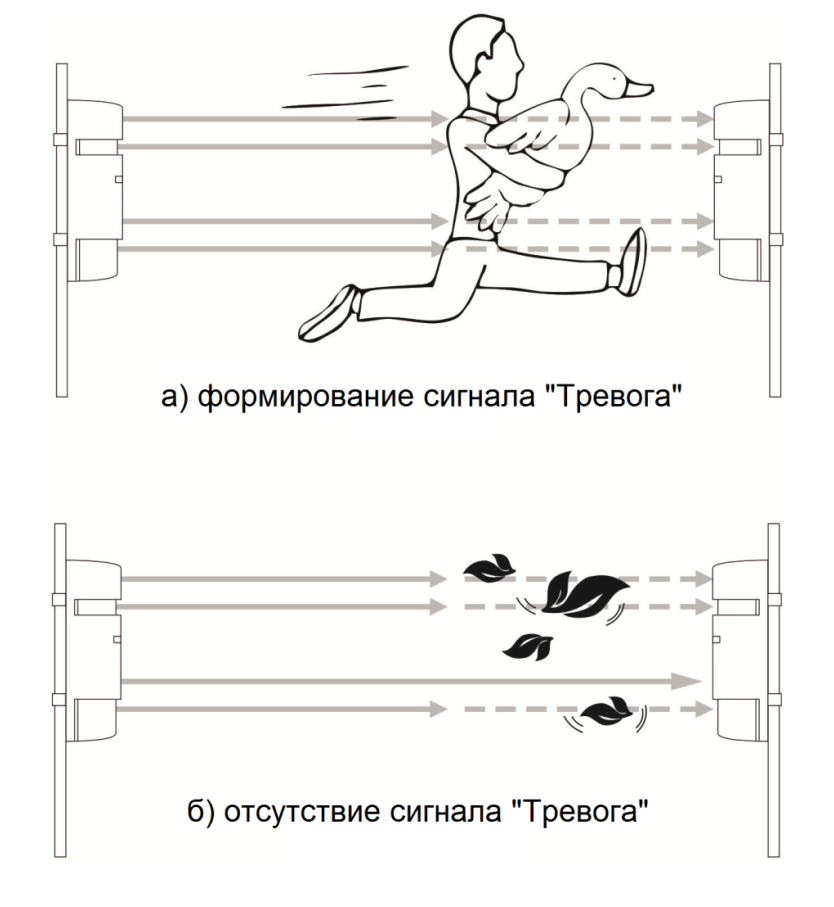 а) формирование сигнала "Тревога"

б) отсутствие сигнала "Тревога"