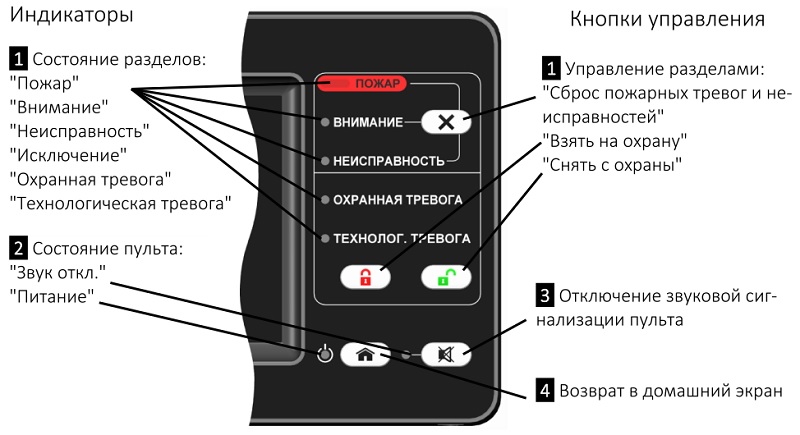 Индикаторы

1 Состояние разделов:
"Пожар"
"Внимание"
"Неисправность"
"Исключение"
"Охранная тревога"
"Технологическая тревога"

2 Состояние пульта:
"Звук откл."
"Питание"

ПОЖАР
ВНИМАНИЕ
НЕИСПРАВНОСТЬ
ОХРАННАЯ ТРЕВОГА
ТЕХНОЛОГ. ТРЕВОГА

Кнопки управления

1 Управление разделами:
"Сброс пожарных тревог и неисправностей"
"Взять на охрану"
"Снять с охраны"

3 Отключение звуковой сигнализации пульта

4 Возврат в домашний экран