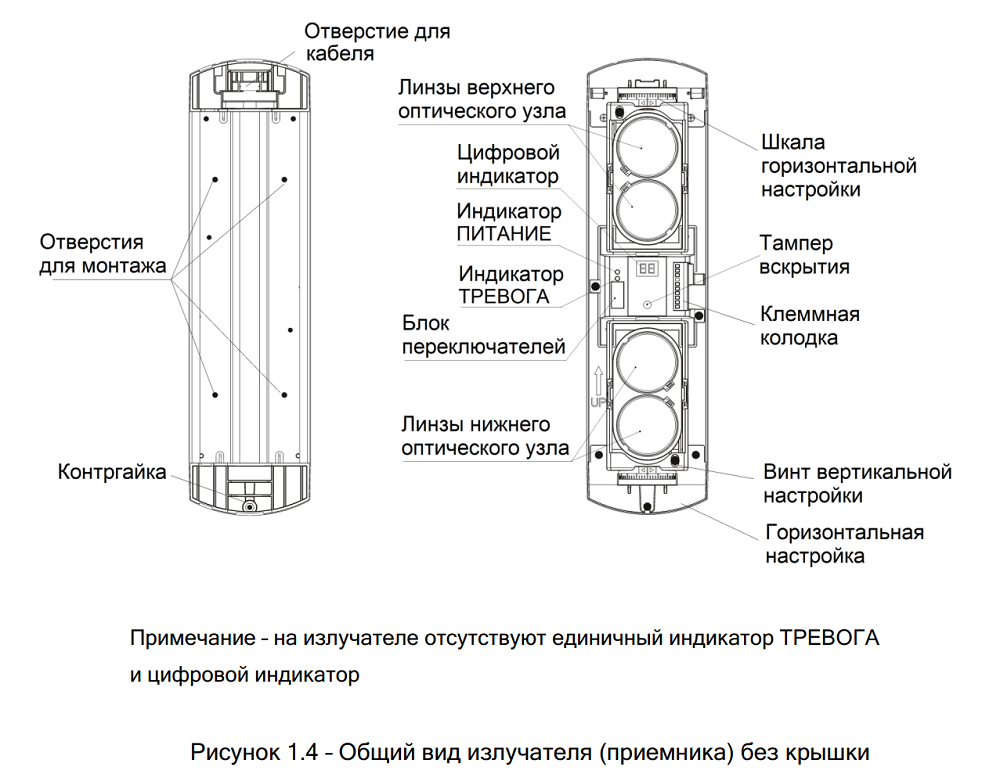 Отверстие для кабеля

Отверстия для монтажа

Контргайка

Линзы верхнего оптического узла

Цифровой индикатор

Индикатор ПИТАНИЕ

Индикатор ТРЕВОГА

Блок переключателей

UP

Линзы нижнего оптического узла

Шкала горизонтальной настройки

Тампер вскрытия

Клеммная колодка

Винт вертикальной настройки

Горизонтальная настройка

Примечание – на излучателе отсутствуют единичный индикатор ТРЕВОГА и цифровой индикатор

Рисунок 1.4 – Общий вид излучателя (приемника) без крышки