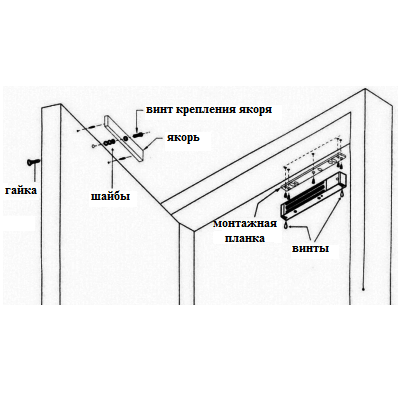 винт крепления якоря
якорь
гайка
шайбы
монтажная планка
винты