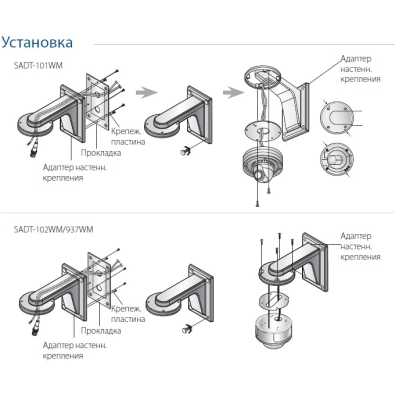 Установка

SADT-101WM

Крепеж. пластина

Прокладка

Адаптер настенн. крепления

Адаптер настенн. крепления

SADT-102WM/937WM

Крепеж. пластина

Прокладка

Адаптер настенн. крепления

Адаптер настенн. крепления